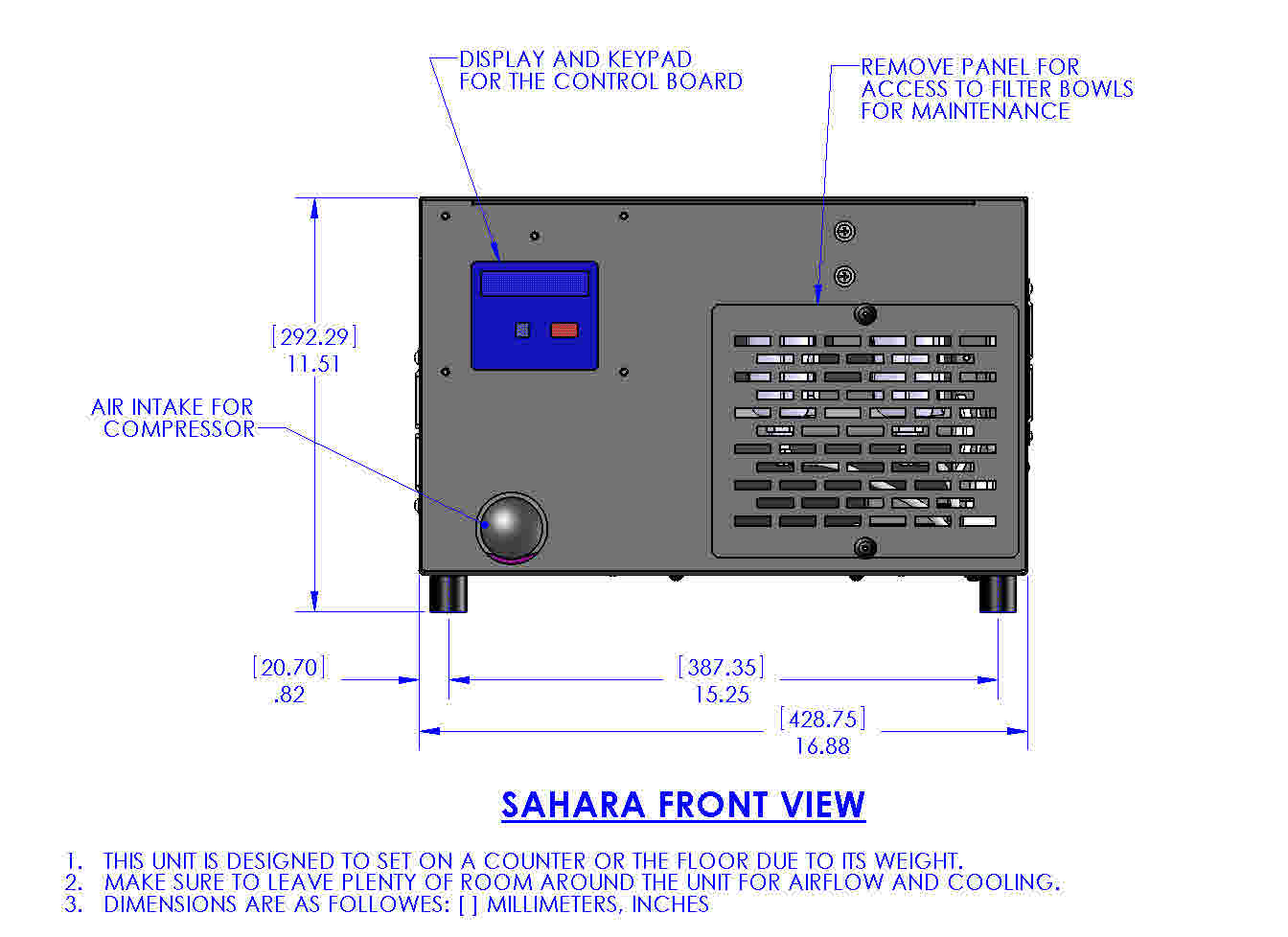 DISPLAY AND KEYPAD FOR THE CONTROL BOARD

REMOVE PANEL FOR ACCESS TO FILTER BOWLS FOR MAINTENANCE

[292.29]
11.51

AIR INTAKE FOR COMPRESSOR

[20.70]
.82

[387.35]
15.25

[428.75]
16.88

SAHARA FRONT VIEW

1. THIS UNIT IS DESIGNED TO SET ON A COUNTER OR THE FLOOR DUE TO ITS WEIGHT.
2. MAKE SURE TO LEAVE PLENTY OF ROOM AROUND THE UNIT FOR AIRFLOW AND COOLING.
3. DIMENSIONS ARE AS FOLLOWES: [ ] MILLIMETERS, INCHES