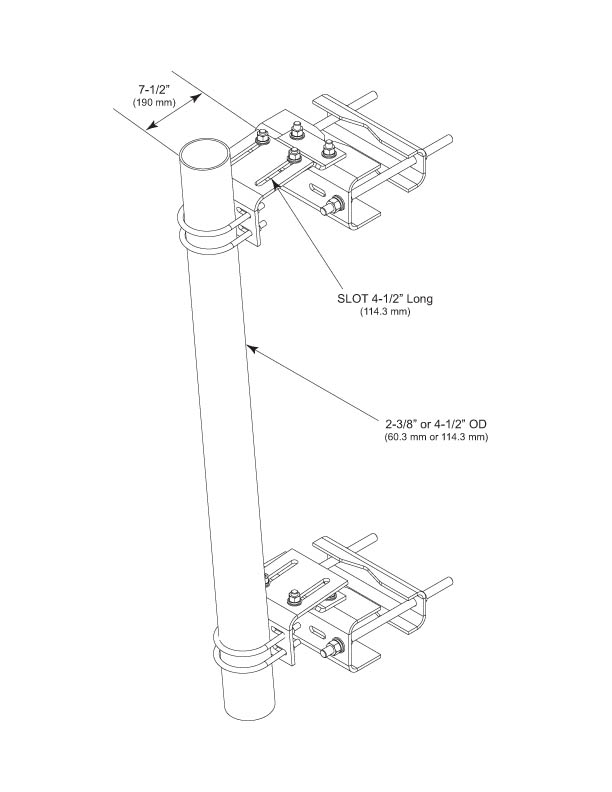 7-1/2"
(190 mm)

SLOT 4-1/2" Long
(114.3 mm)

2-3/8" or 4-1/2" OD
(60.3 mm or 114.3 mm)