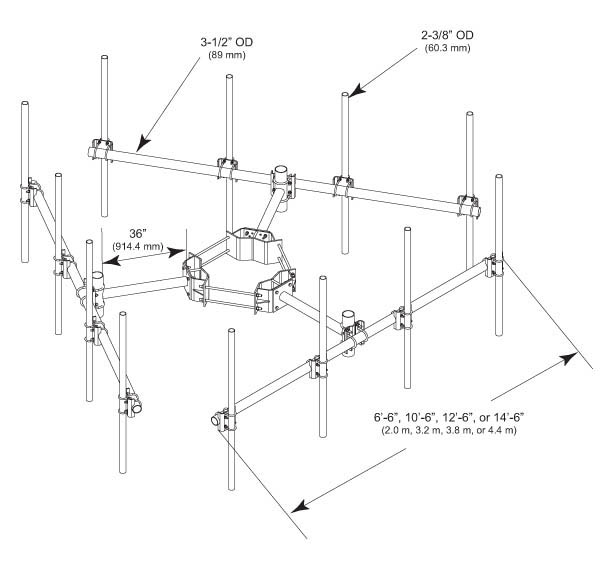 3-1/2" OD
(89 mm)

2-3/8" OD
(60.3 mm)

36"
(914.4 mm)

6'-6", 10'-6", 12'-6", or 14'-6"
(2.0 m, 3.2 m, 3.8 m, or 4.4 m)