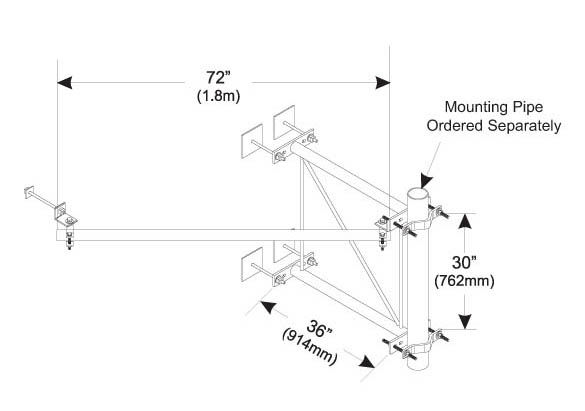 72”
(1.8m)

Mounting Pipe
Ordered Separately

30”
(762mm)

36”
(914mm)